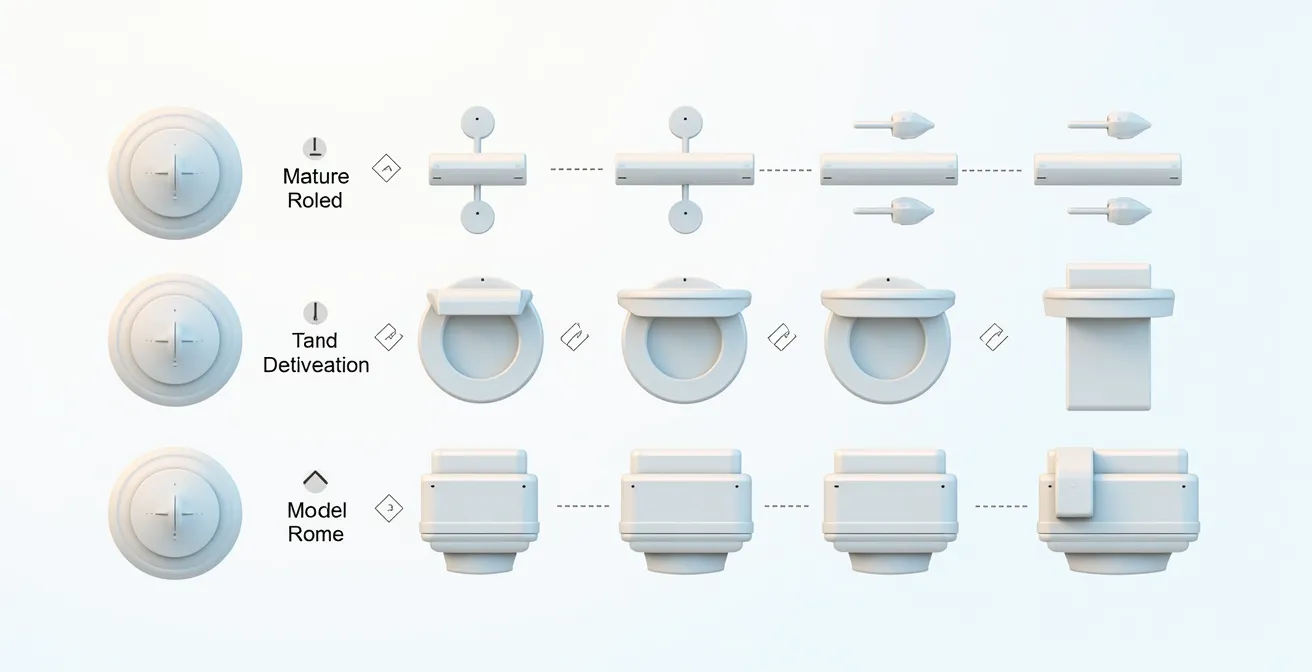 Mature Roled

Tand Detiveation

Model Rome